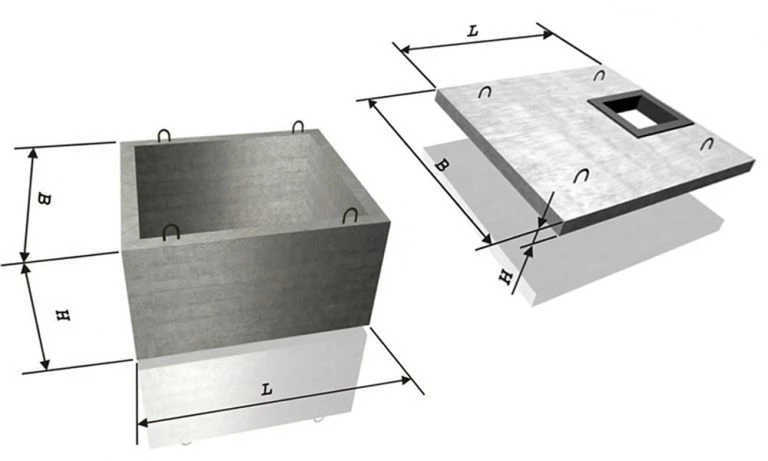 B
H
L
L
B
H